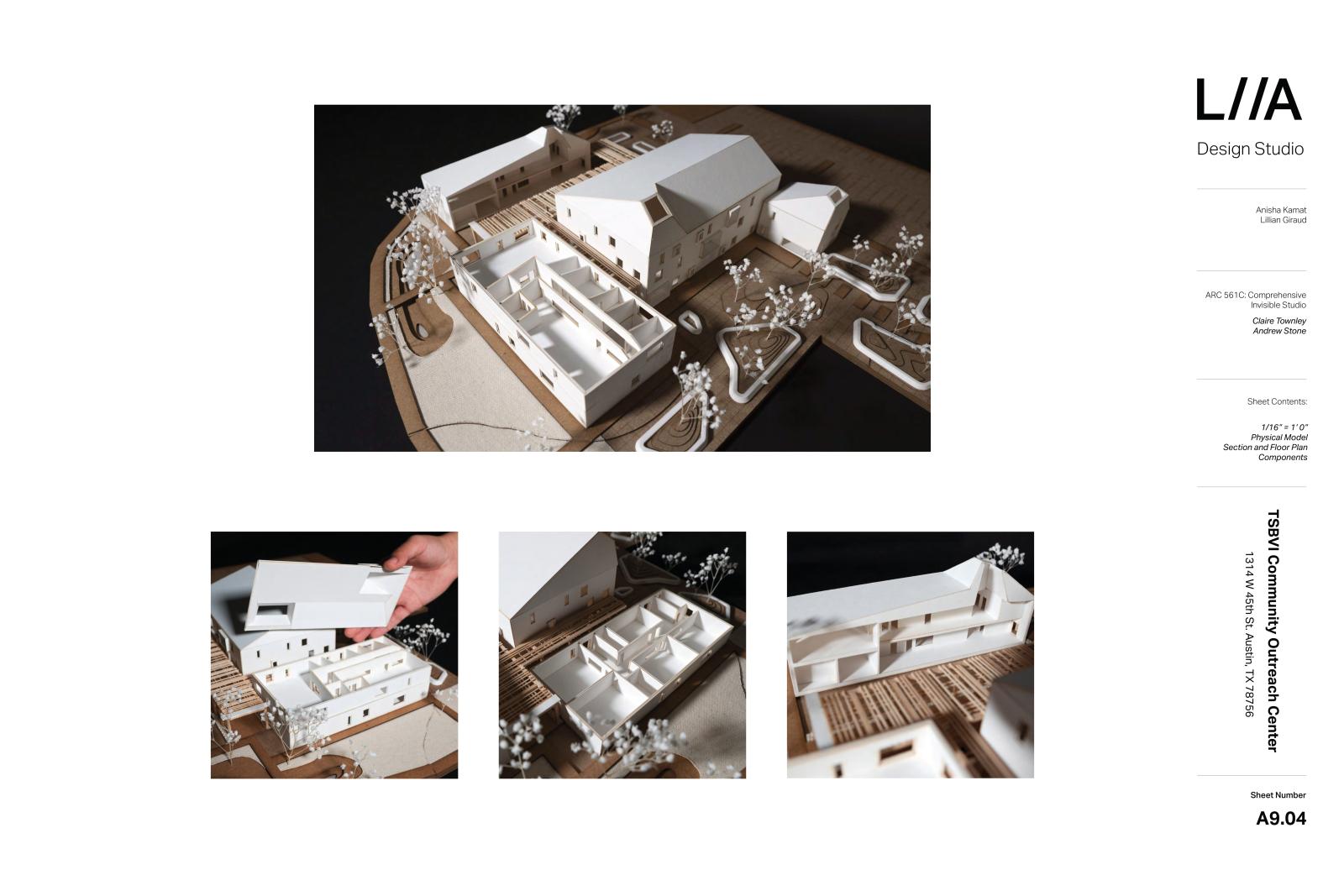 L//A

Design Studio

Anisha Kamat
Lillian Giraud

ARC 561C: Comprehensive Invisible Studio

Claire Townley
Andrew Stone

Sheet Contents:

1/16" = 1' 0"
Physical Model
Section and Floor Plan Components

TSBVI Community Outreach Center
1314 W 45th St. Austin, TX 78756

Sheet Number

A9.04